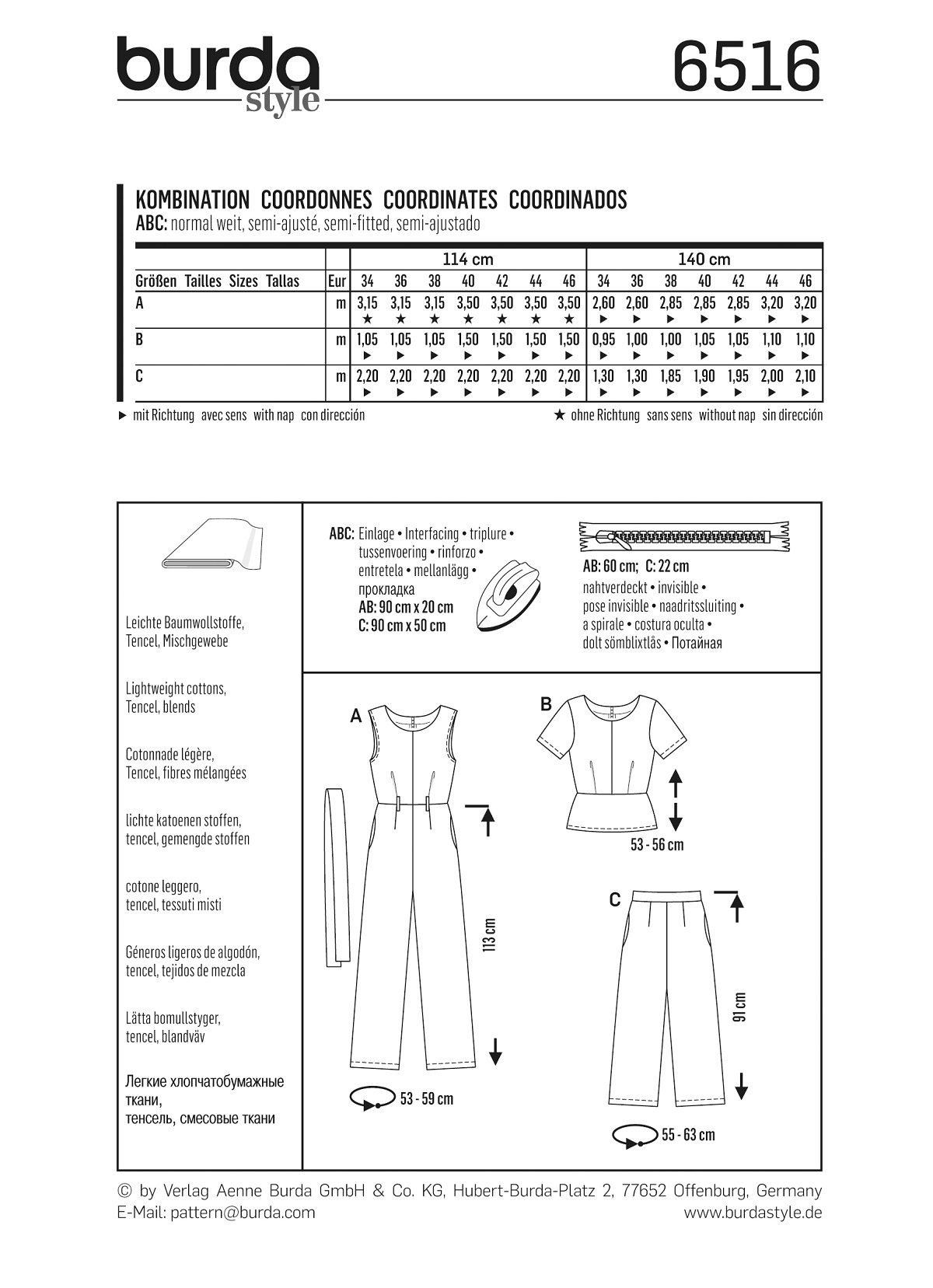 burda style

6516

KOMBINATION COORDONNES COORDINATES COORDINADOS
ABC: normal weit, semi-ajusté, semi-fitted, semi-ajustado

| | | 114 cm | | | | | | | 140 cm | | | | | | |
|---|---|---|---|---|---|---|---|---|---|---|---|---|---|---|---|
| Größen Tailles Sizes Tallas | Eur | 34 | 36 | 38 | 40 | 42 | 44 | 46 | 34 | 36 | 38 | 40 | 42 | 44 | 46 |
| A | m | 3,15 ★ | 3,15 ★ | 3,15 ★ | 3,50 ★ | 3,50 ★ | 3,50 ★ | 3,50 ★ | 2,60 ▶ | 2,60 ▶ | 2,85 ▶ | 2,85 ▶ | 2,85 ▶ | 3,20 ▶ | 3,20 ▶ |
| B | m | 1,05 ▶ | 1,05 ▶ | 1,05 ▶ | 1,50 ▶ | 1,50 ▶ | 1,50 ▶ | 1,50 ▶ | 0,95 ▶ | 1,00 ▶ | 1,00 ▶ | 1,05 ▶ | 1,05 ▶ | 1,10 ▶ | 1,10 ▶ |
| C | m | 2,20 ▶ | 2,20 ▶ | 2,20 ▶ | 2,20 ▶ | 2,20 ▶ | 2,20 ▶ | 2,20 ▶ | 1,30 ▶ | 1,30 ▶ | 1,85 ▶ | 1,90 ▶ | 1,95 ▶ | 2,00 ▶ | 2,10 ▶ |

▶ mit Richtung avec sens with nap con dirección
★ ohne Richtung sans sens without nap sin dirección

Leichte Baumwollstoffe, Tencel, Mischgewebe

Lightweight cottons, Tencel, blends

Cotonnade légère, Tencel, fibres mélangées

lichte katoenen stoffen, tencel, gemengde stoffen

cotone leggero, tencel, tessuti misti

Géneros ligeros de algodón, tencel, tejidos de mezcla

Lätta bomullstyger, tencel, blandväv

Легкие хлопчатобумажные ткани, тенсель, смесовые ткани

ABC: Einlage • Interfacing • triplure • tussenvoering • rinforzo • entretela • mellanlägg • прокладка
AB: 90 cm x 20 cm
C: 90 cm x 50 cm

AB: 60 cm; C: 22 cm
nahtverdeckt • invisible • pose invisible • naadritssluiting • a spirale • costura oculta • dolt sömblixtlås • Потайная

A
113 cm
53 - 59 cm

B
53 - 56 cm

C
91 cm
55 - 63 cm

© by Verlag Aenne Burda GmbH & Co. KG, Hubert-Burda-Platz 2, 77652 Offenburg, Germany
E-Mail: pattern@burda.com
www.burdastyle.de